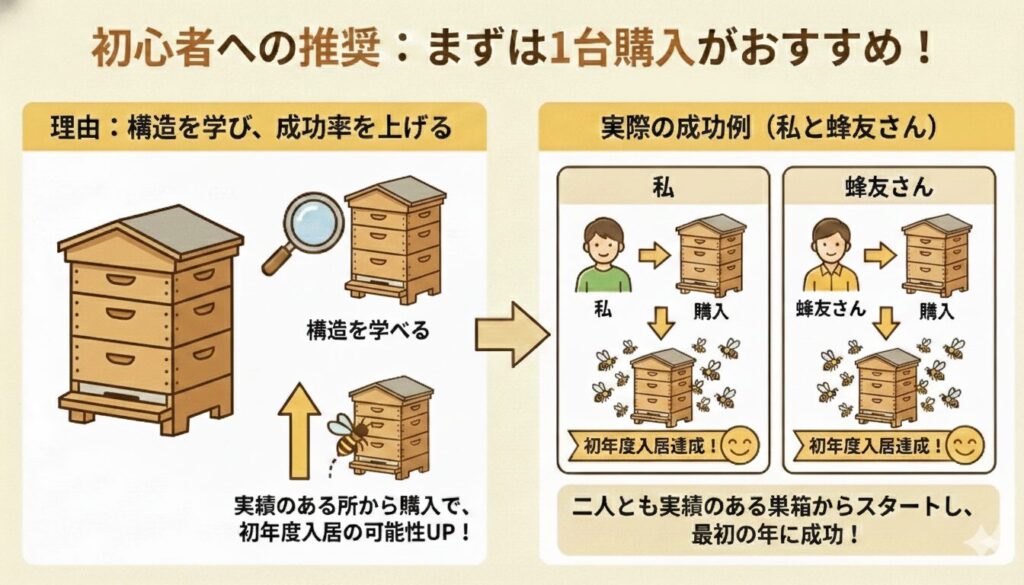 初心者への推奨：まずは1台購入がおすすめ！

理由：構造を学び、成功率を上げる

構造を学べる

実績のある所から購入で、初年度入居の可能性UP！

実際の成功例（私と蜂友さん）

私

私

購入

初年度入居達成！

蜂友さん

蜂友さん

購入

初年度入居達成！

二人とも実績のある巣箱からスタートし、最初の年に成功！