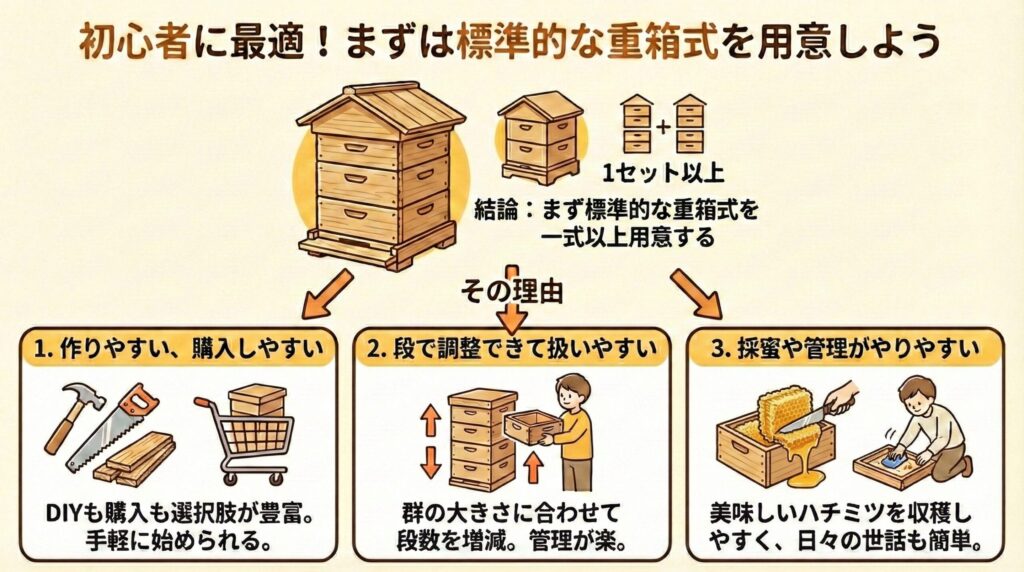 初心者に最適！まずは標準的な重箱式を用意しよう

1セット以上

結論：まず標準的な重箱式を一式以上用意する

その理由

1. 作りやすい、購入しやすい

DIYも購入も選択肢が豊富。手軽に始められる。

2. 段で調整できて扱いやすい

群の大きさに合わせて段数を増減。管理が楽。

3. 採蜜や管理がやりやすい

美味しいハチミツを収穫しやすく、日々の世話も簡単。